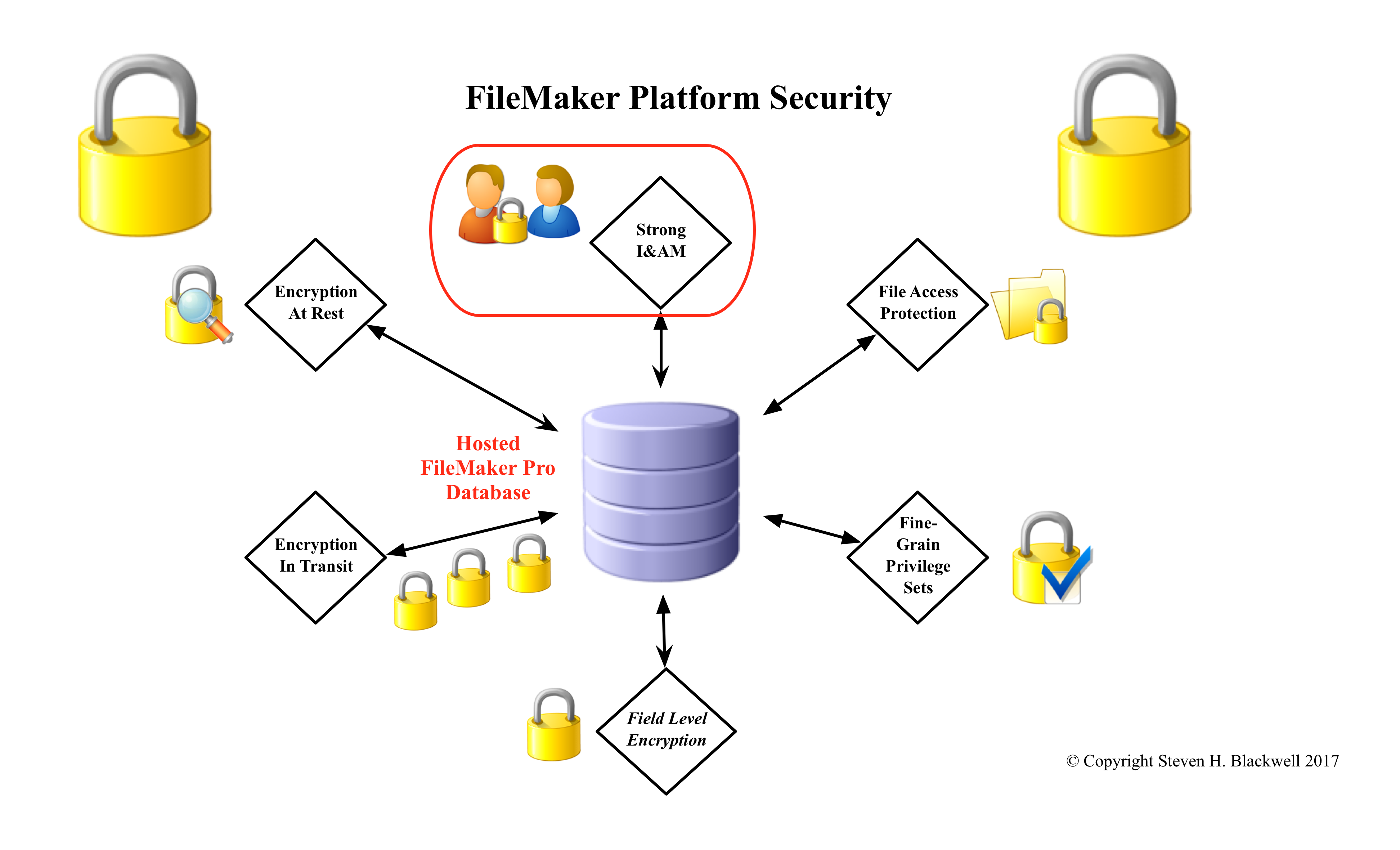 FileMaker Platform Security

Strong I&AM

Encryption At Rest

File Access Protection

Hosted FileMaker Pro Database

Encryption In Transit

Fine-Grain Privilege Sets

Field Level Encryption

© Copyright Steven H. Blackwell 2017